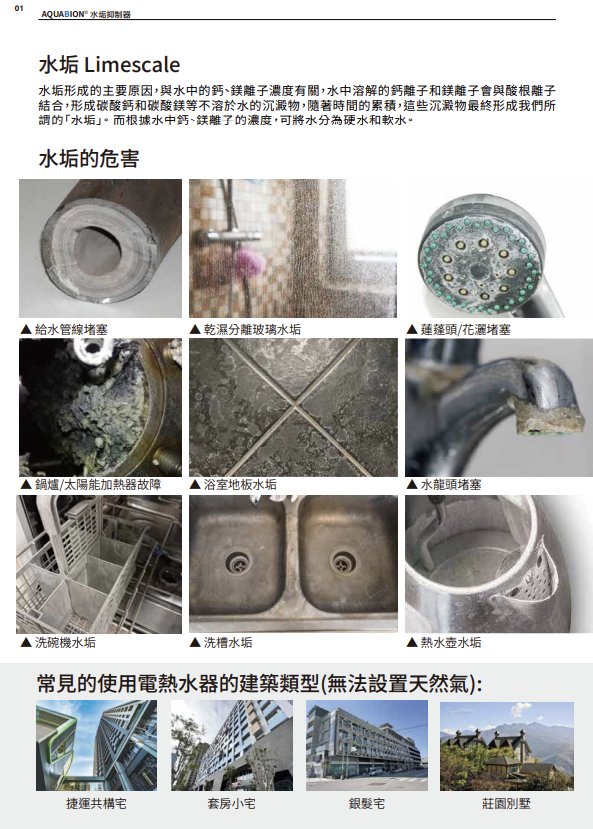 01 AQUABION® 水垢抑制器

水垢 Limescale

水垢形成的主要原因,與水中的鈣、鎂離子濃度有關,水中溶解的鈣離子和鎂離子會與酸根離子結合,形成碳酸鈣和碳酸鎂等不溶於水的沉澱物,隨著時間的累積,這些沉澱物最終形成我們所謂的「水垢」。而根據水中鈣、鎂離了的濃度,可將水分為硬水和軟水。

水垢的危害

▲ 給水管線堵塞
▲ 乾濕分離玻璃水垢
▲ 蓮蓬頭/花灑堵塞
▲ 鍋爐/太陽能加熱器故障
▲ 浴室地板水垢
▲ 水龍頭堵塞
▲ 洗碗機水垢
▲ 洗槽水垢
▲ 熱水壺水垢

常見的使用電熱水器的建築類型(無法設置天然氣):

捷運共構宅
套房小宅
銀髮宅
莊園別墅